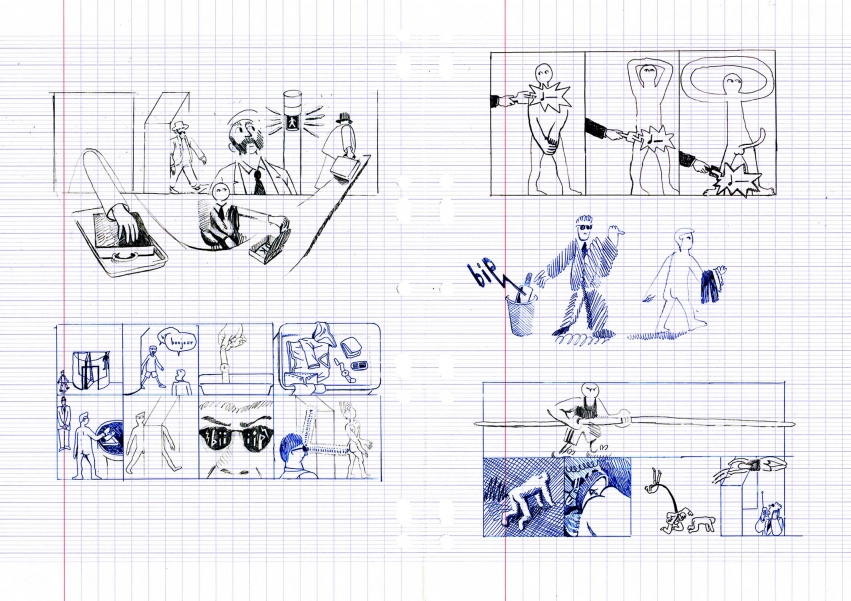 bonjour

biP